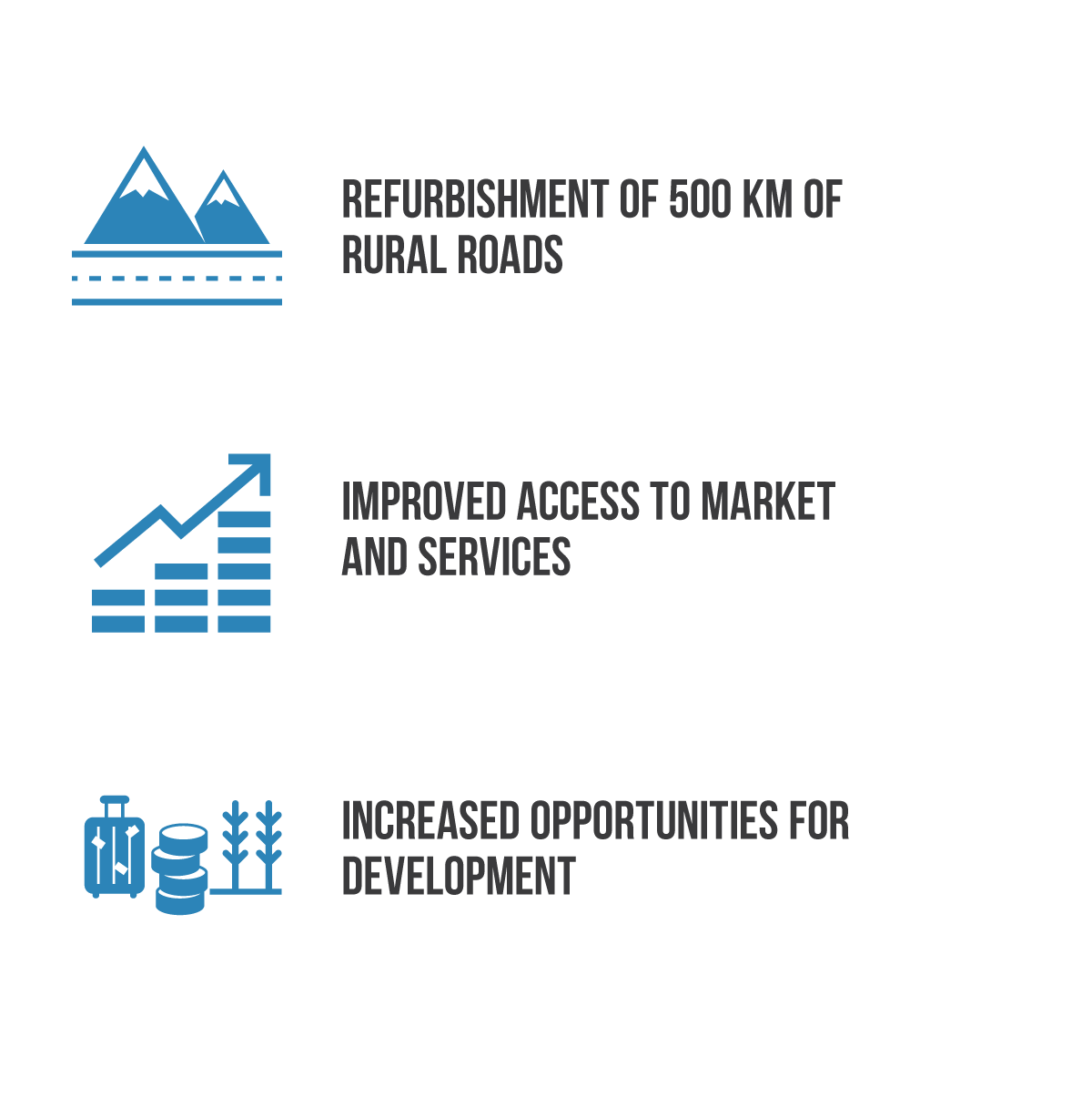 REFURBISHMENT OF 500 KM OF RURAL ROADS

IMPROVED ACCESS TO MARKET AND SERVICES

INCREASED OPPORTUNITIES FOR DEVELOPMENT